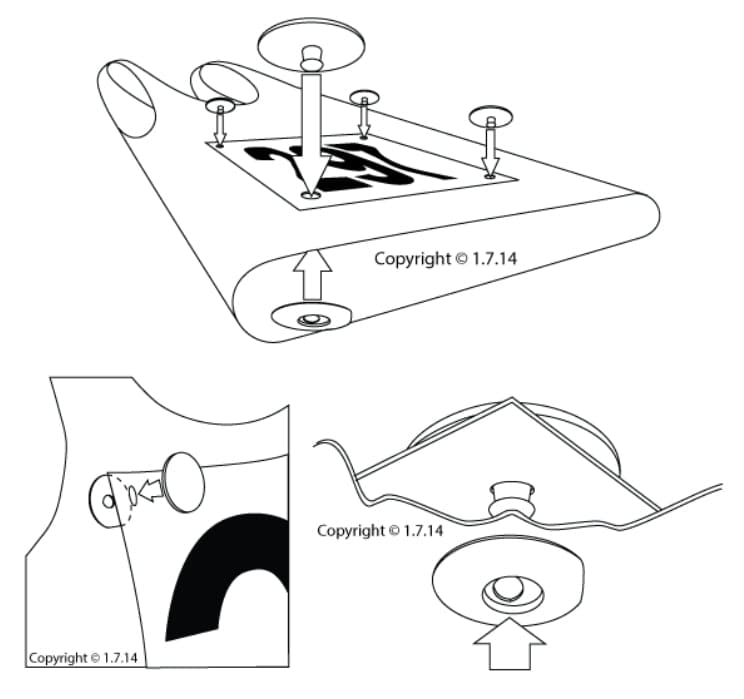 Copyright © 1.7.14

Copyright © 1.7.14

Copyright © 1.7.14